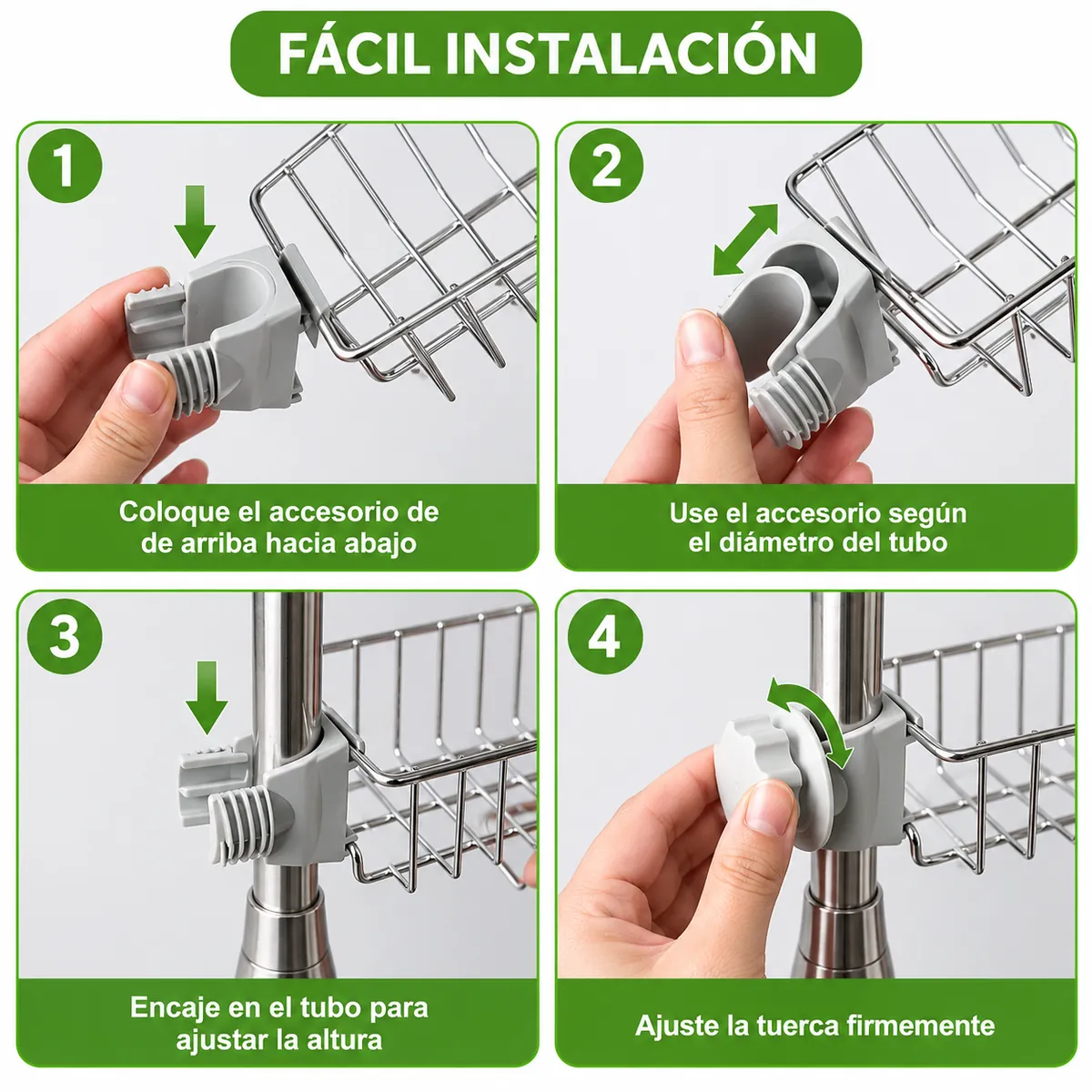 FÁCIL INSTALACIÓN

1

Coloque el accesorio de de arriba hacia abajo

2

Use el accesorio según el diámetro del tubo

3

Encaje en el tubo para ajustar la altura

4

Ajuste la tuerca firmemente